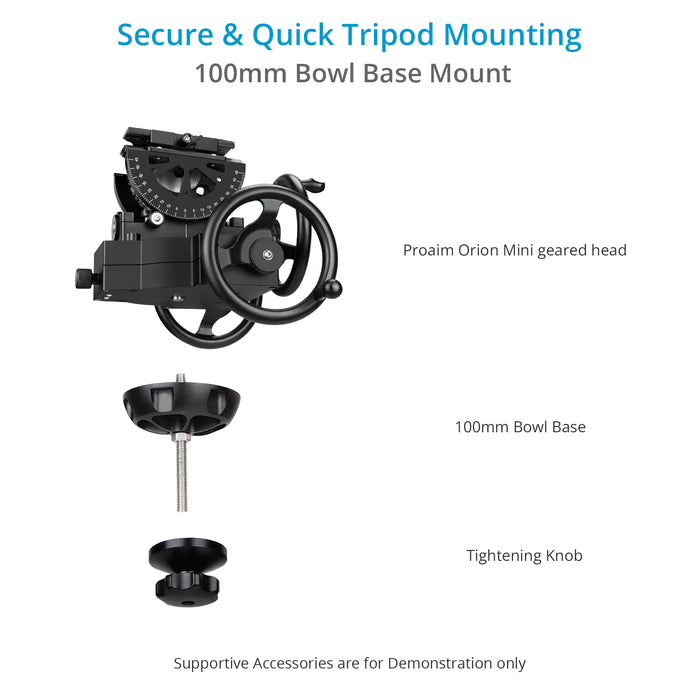 Secure & Quick Tripod Mounting
100mm Bowl Base Mount

Proaim Orion Mini geared head

100mm Bowl Base

Tightening Knob

Supportive Accessories are for Demonstration only