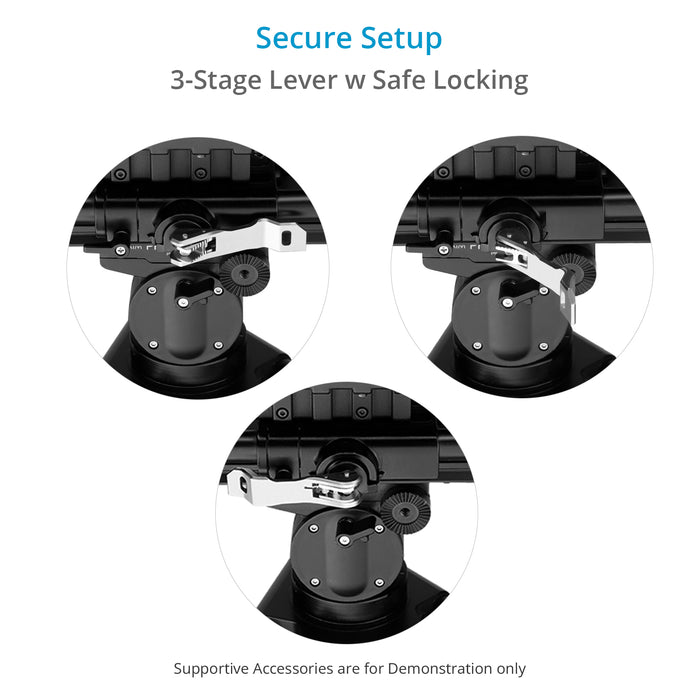 Secure Setup
3-Stage Lever w Safe Locking

Supportive Accessories are for Demonstration only